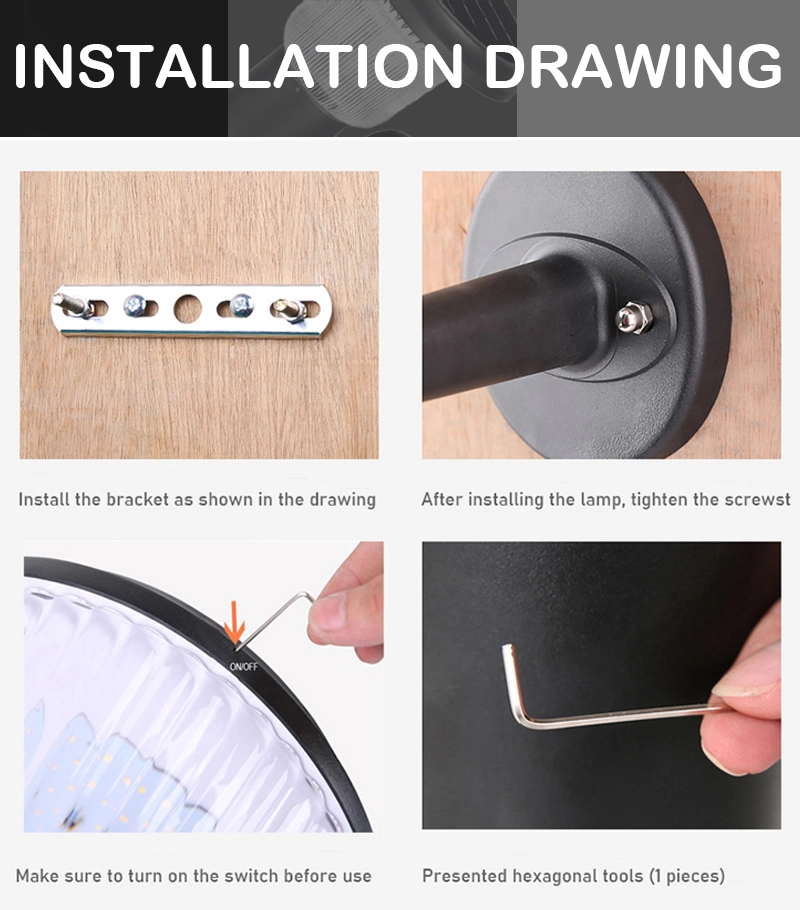 INSTALLATION DRAWING

Install the bracket as shown in the drawing

After installing the lamp, tighten the screwst

ON/OFF

Make sure to turn on the switch before use

Presented hexagonal tools (1 pieces)